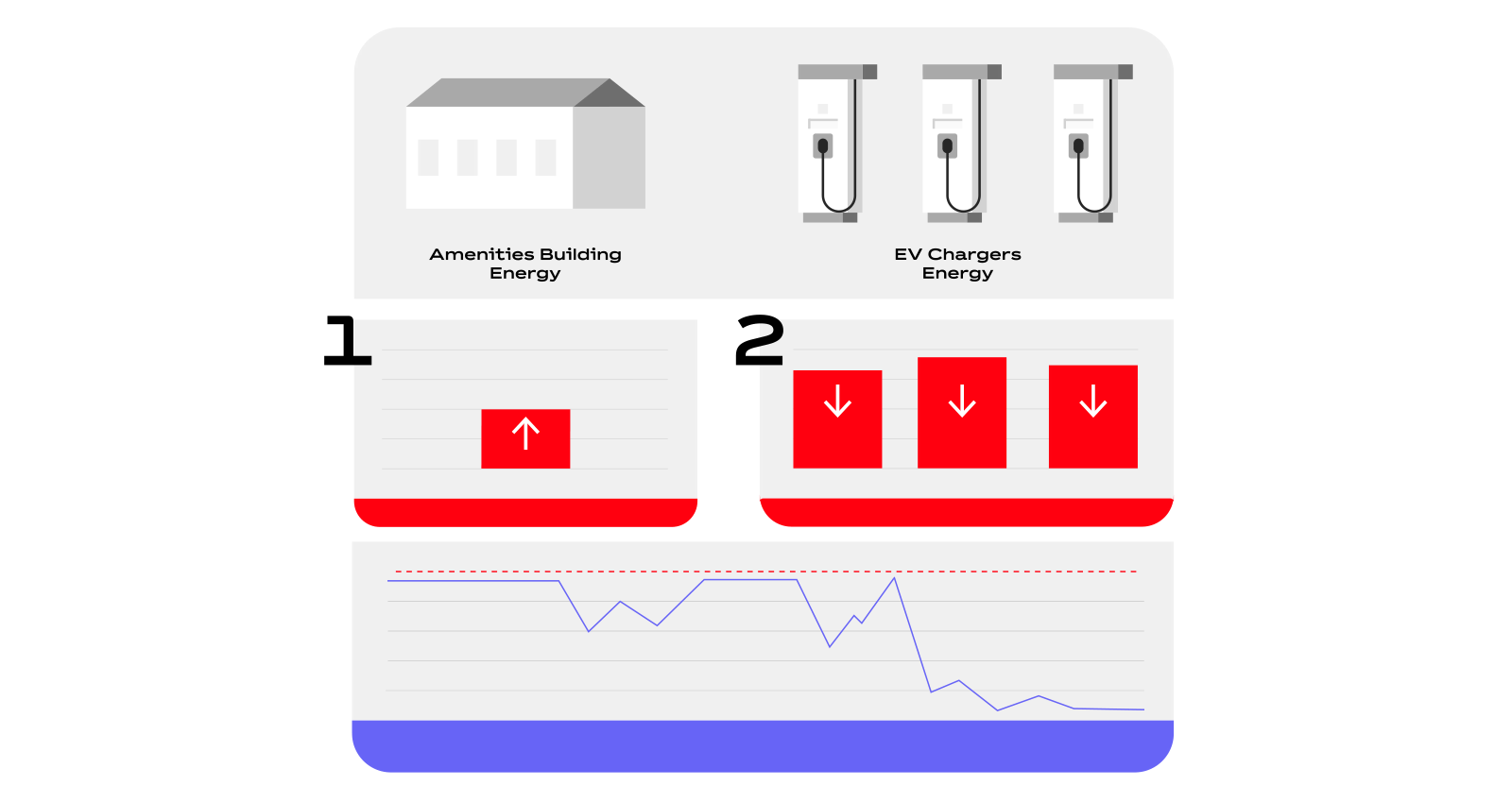 Amenities Building Energy

EV Chargers Energy

1

2